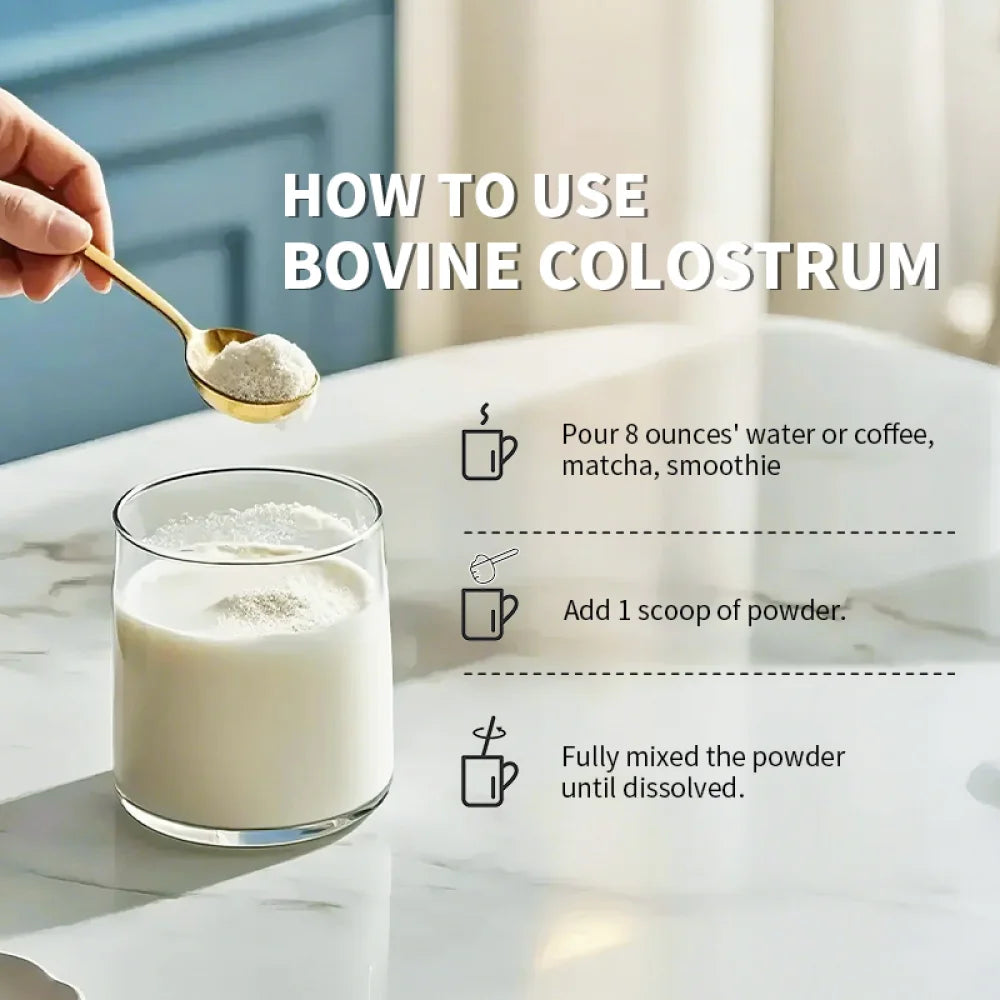 HOW TO USE
BOVINE COLOSTRUM

Pour 8 ounces' water or coffee, matcha, smoothie

Add 1 scoop of powder.

Fully mixed the powder until dissolved.